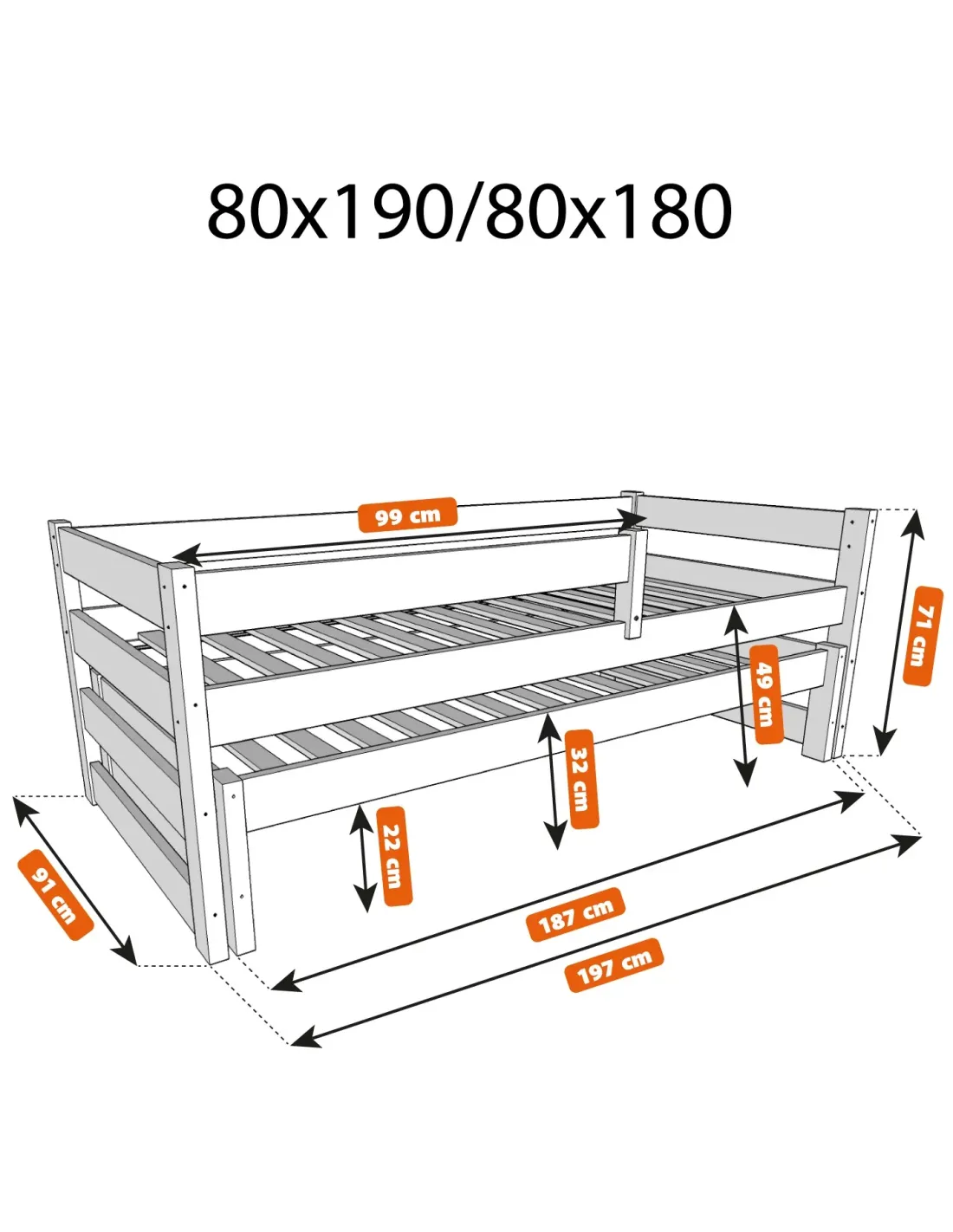 80x190/80x180

99 cm

71 cm

49 cm

32 cm

22 cm

91 cm

187 cm

197 cm