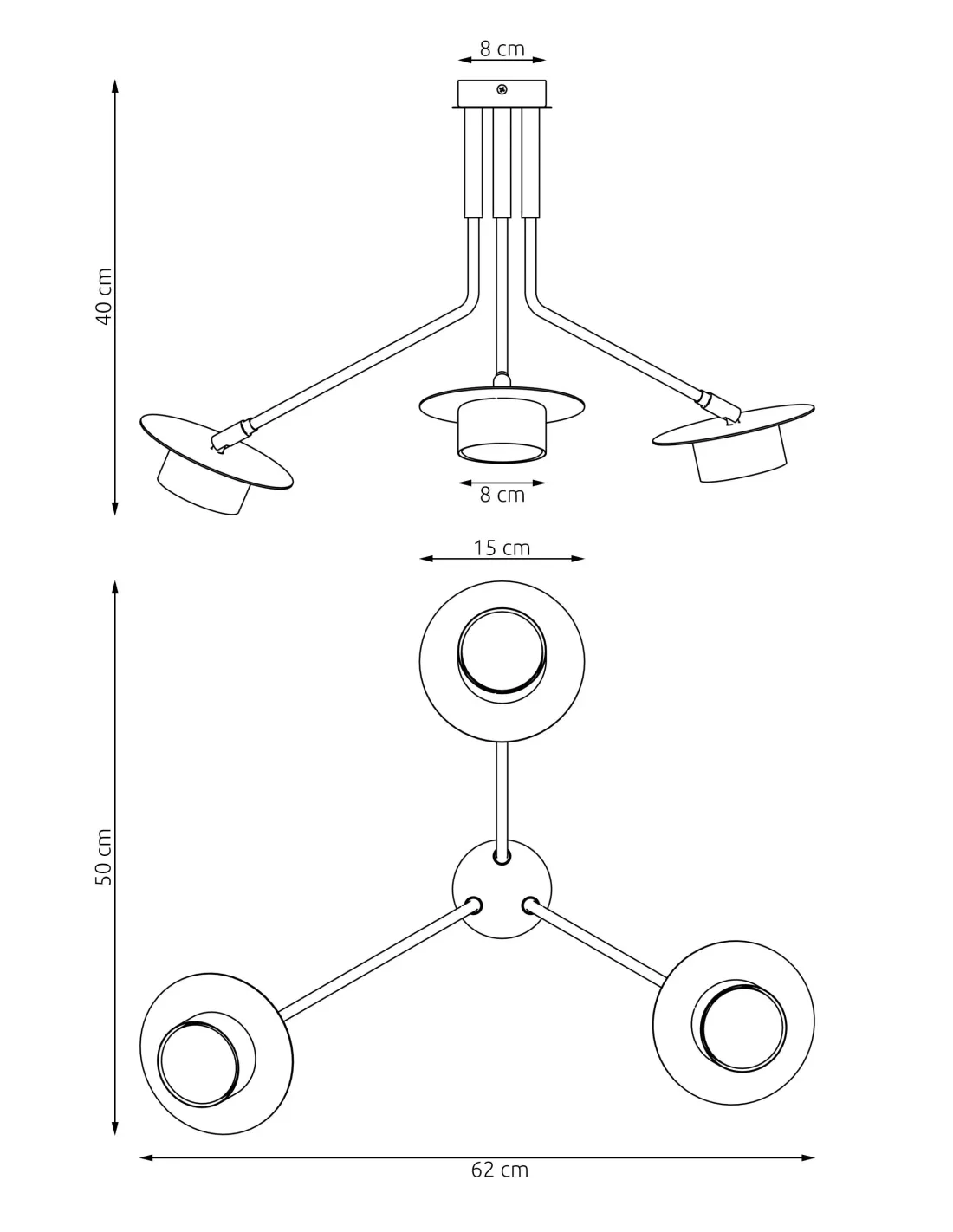 8 cm

40 cm

8 cm

15 cm

50 cm

62 cm