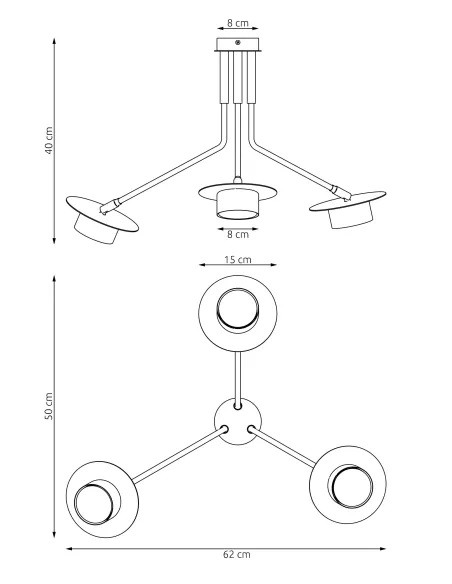 8 cm
40 cm
8 cm
15 cm
50 cm
62 cm