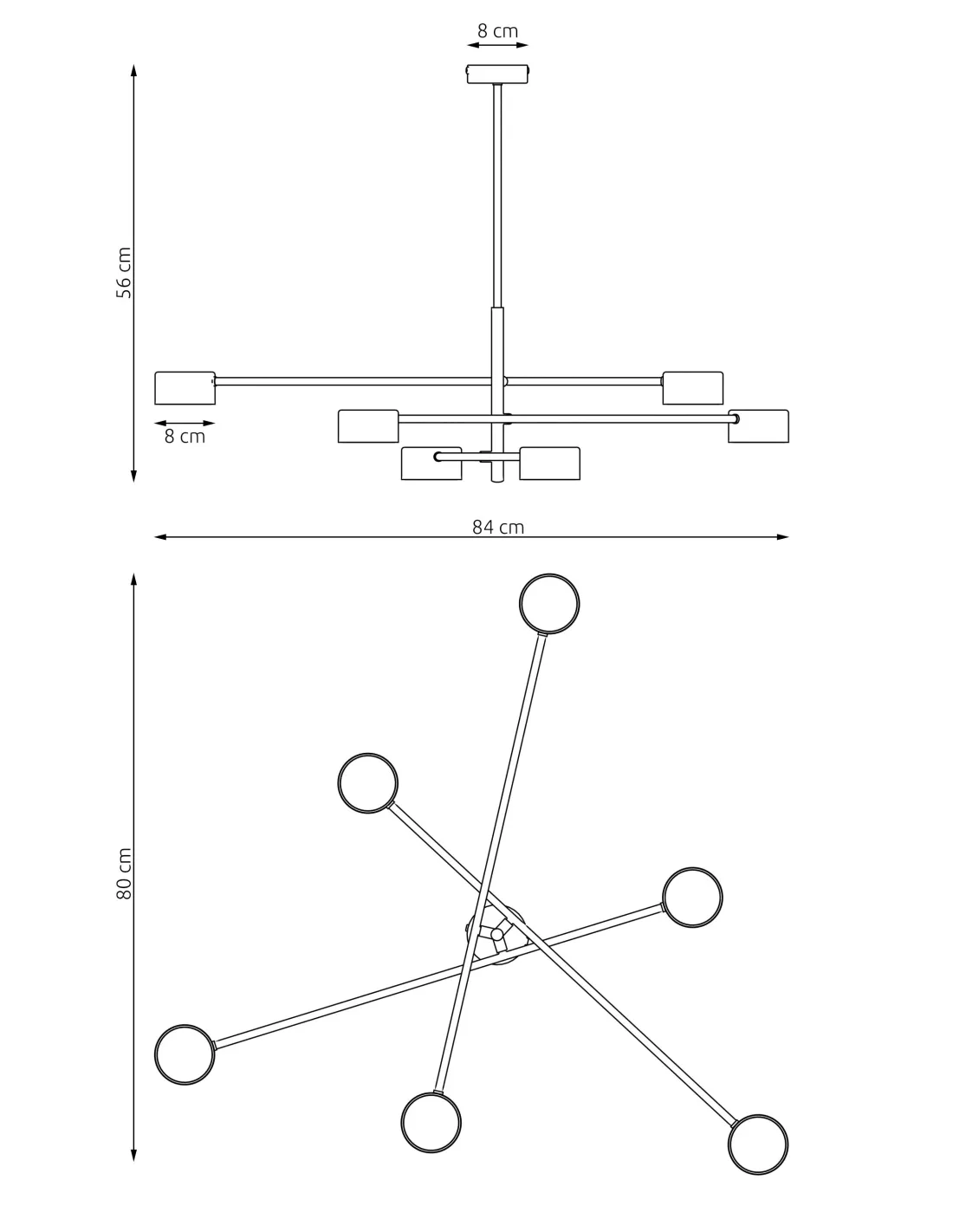 8 cm

56 cm

8 cm

84 cm

80 cm